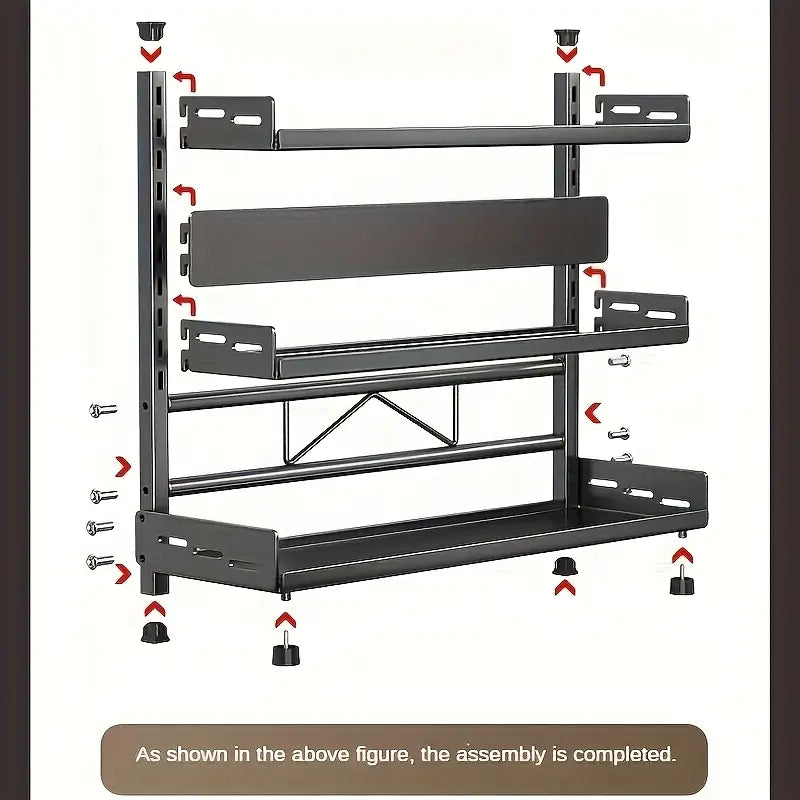 As shown in the above figure, the assembly is completed.